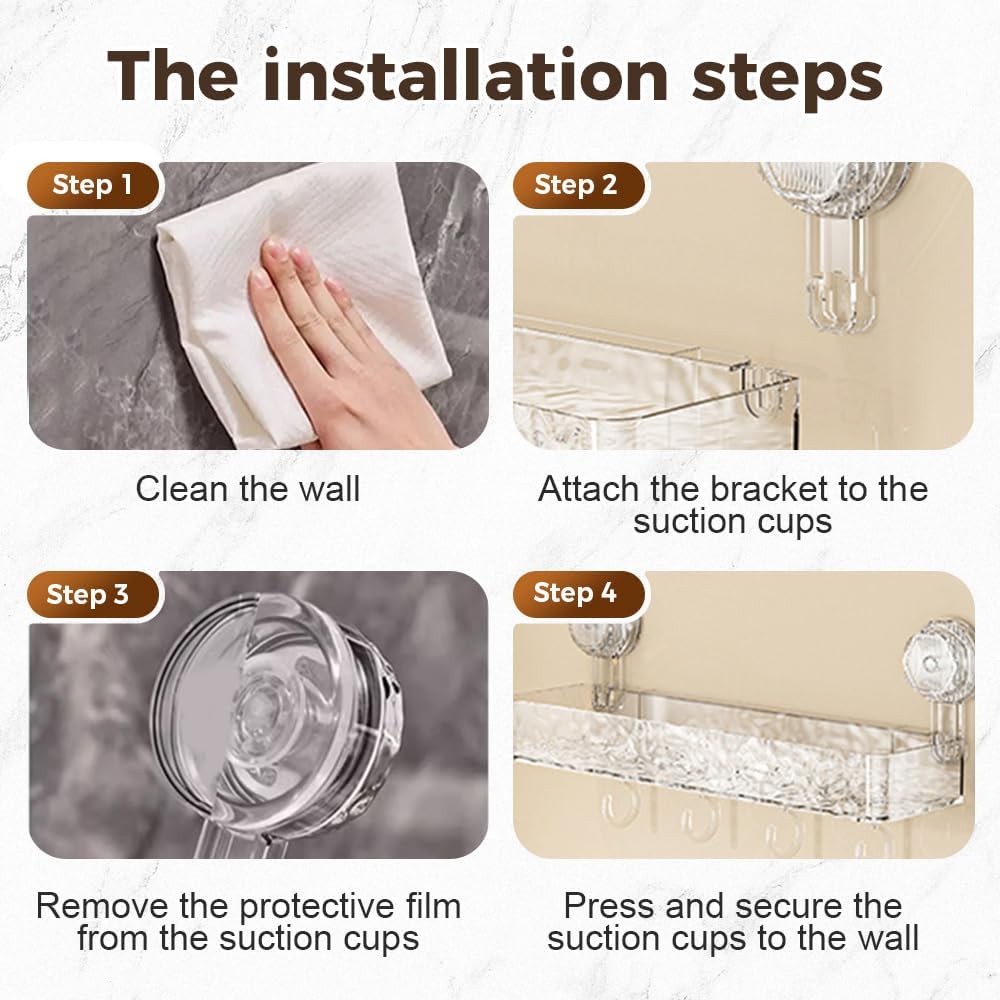 The installation steps

Step 1

Clean the wall

Step 2

Attach the bracket to the suction cups

Step 3

Remove the protective film from the suction cups

Step 4

Press and secure the suction cups to the wall