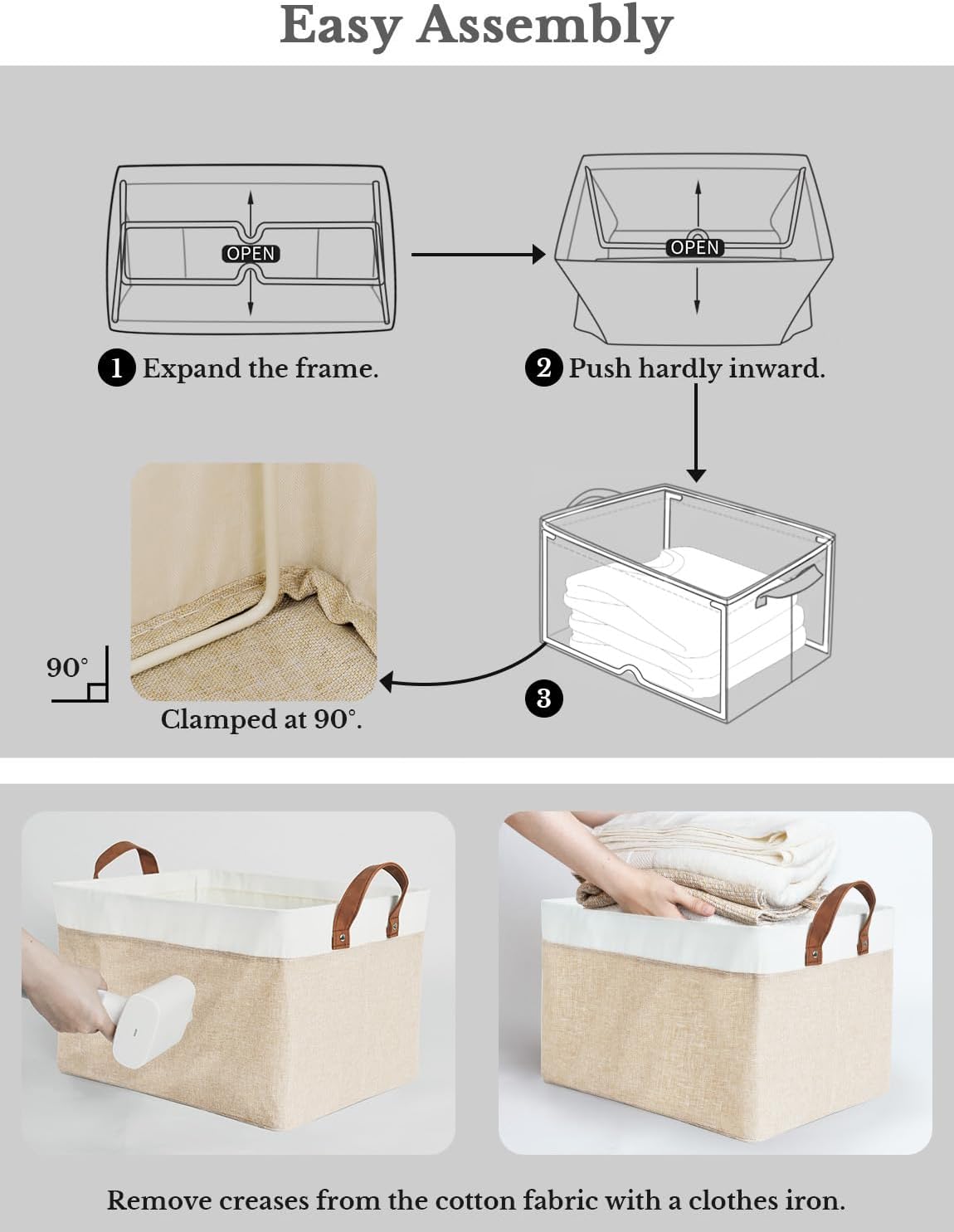 Easy Assembly

OPEN

OPEN

1 Expand the frame.

2 Push hardly inward.

90°

Clamped at 90°.

3

Remove creases from the cotton fabric with a clothes iron.