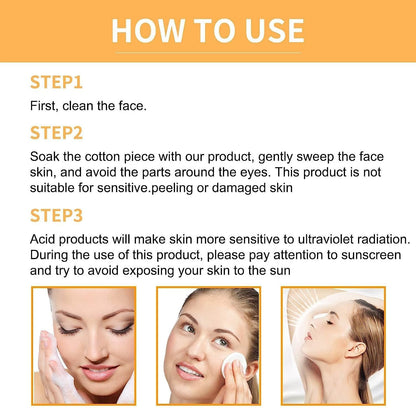 HOW TO USE

STEP1

First, clean the face.

STEP2

Soak the cotton piece with our product, gently sweep the face skin, and avoid the parts around the eyes. This product is not suitable for sensitive.peeling or damaged skin

STEP3

Acid products will make skin more sensitive to ultraviolet radiation. During the use of this product, please pay attention to sunscreen and try to avoid exposing your skin to the sun