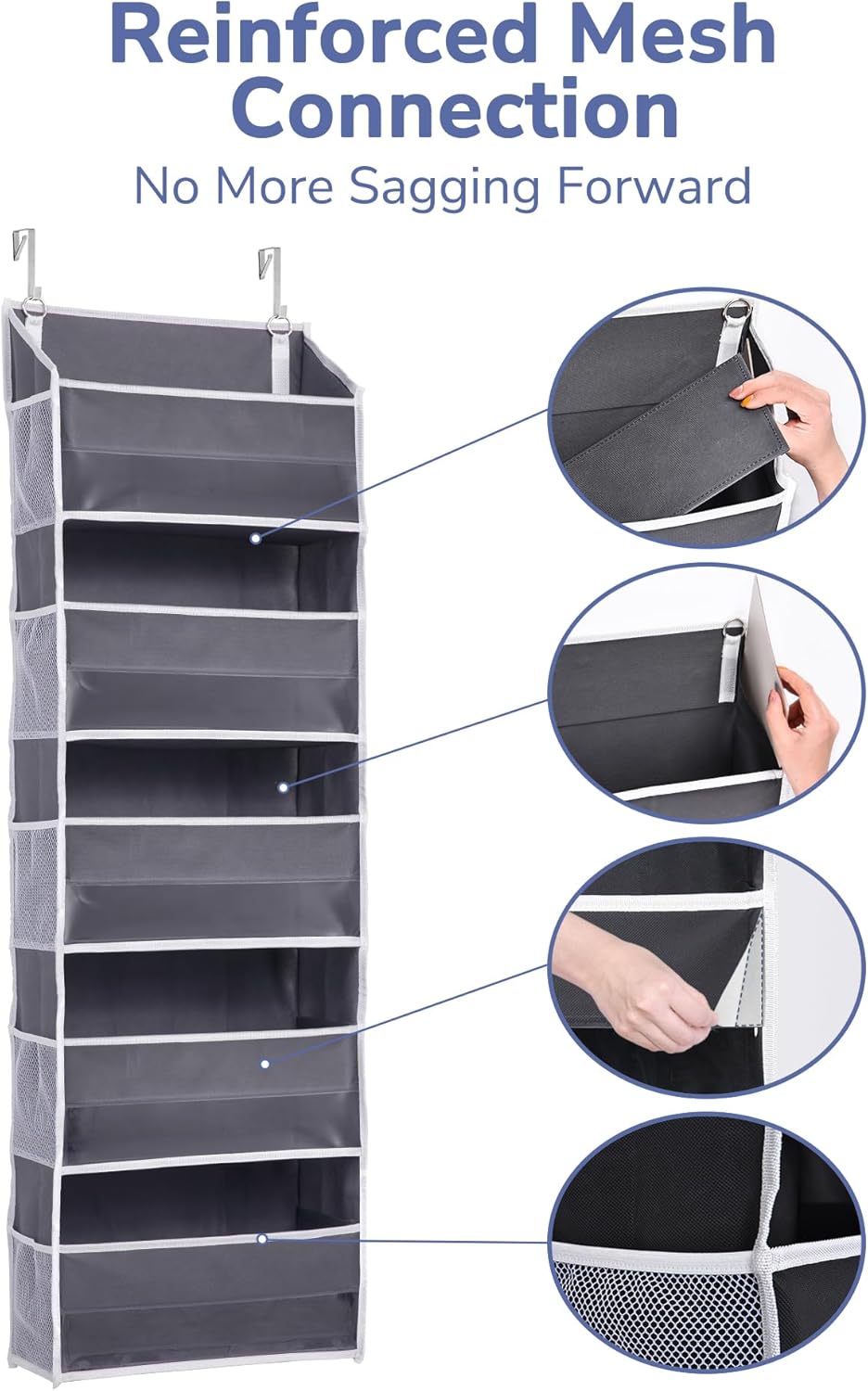 Reinforced Mesh Connection

No More Sagging Forward