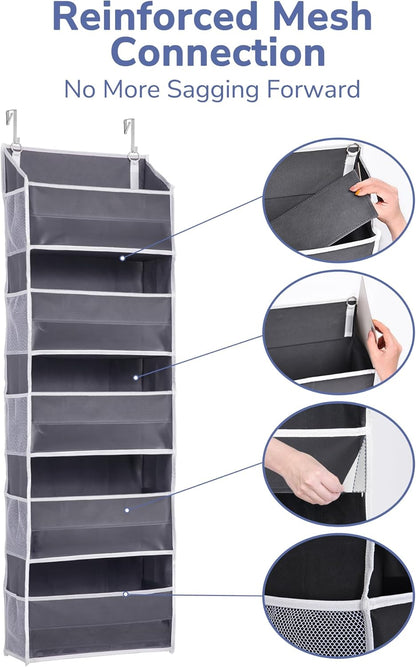 Reinforced Mesh Connection
No More Sagging Forward