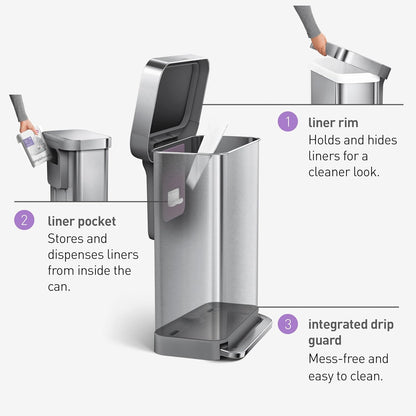 1 liner rim
Holds and hides liners for a cleaner look.

2 liner pocket
Stores and dispenses liners from inside the can.

3 integrated drip guard
Mess-free and easy to clean.