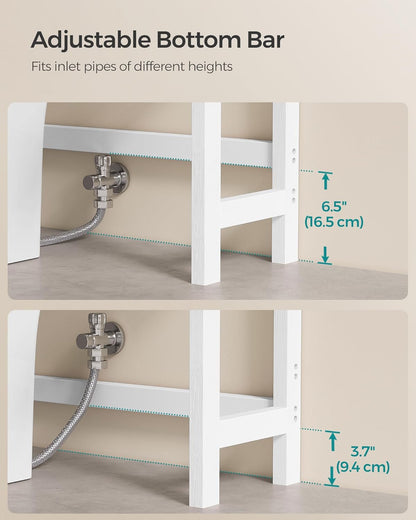 Adjustable Bottom Bar

Fits inlet pipes of different heights

6.5"
(16.5 cm)

3.7"
(9.4 cm)